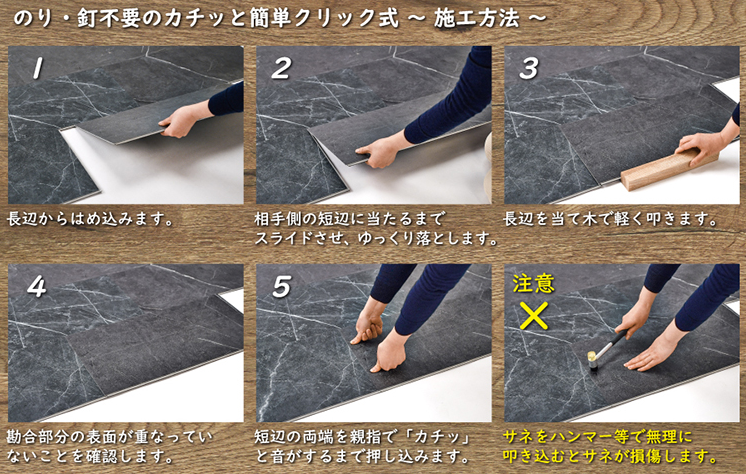 のり・釘不要のカチッと簡単クリック式 ～ 施工方法 ～

1

長辺からはめ込みます。

2

相手側の短辺に当たるまでスライドさせ、ゆっくり落とします。

3

長辺を当て木で軽く叩きます。

4

勘合部分の表面が重なっていないことを確認します。

5

短辺の両端を親指で「カチッ」と音がするまで押し込みます。

注意
×

サネをハンマー等で無理に叩き込むとサネが損傷します。