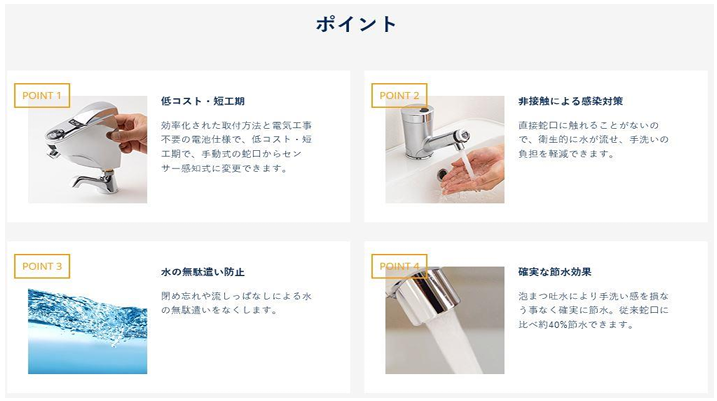 ポイント

POINT 1

低コスト・短工期

効率化された取付方法と電気工事不要の電池仕様で、低コスト・短工期で、手動式の蛇口からセンサー感知式に変更できます。

POINT 2

非接触による感染対策

直接蛇口に触れることがないので、衛生的に水が流せ、手洗いの負担を軽減できます。

POINT 3

水の無駄遣い防止

閉め忘れや流しっぱなしによる水の無駄遣いをなくします。

POINT 4

確実な節水効果

泡まつ吐水により手洗い感を損なう事なく確実に節水。従来蛇口に比べ約40%節水できます。